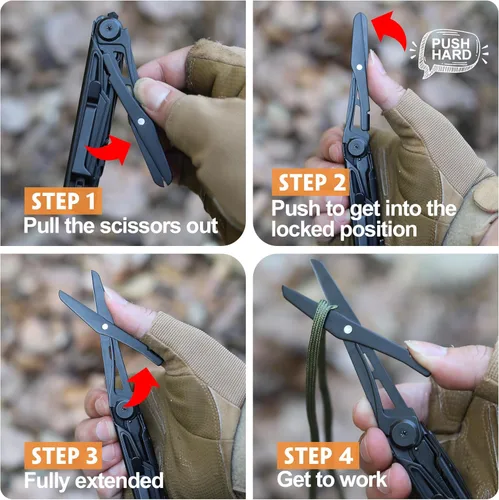 STEP 1
Pull the scissors out

PUSH HARD

STEP 2
Push to get into the locked position

STEP 3
Fully extended

STEP 4
Get to work