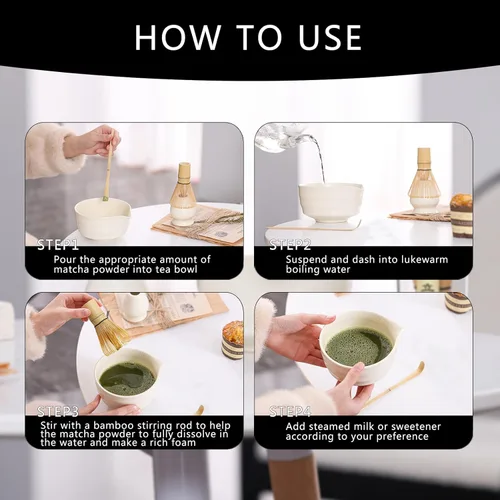 HOW TO USE

STEP1
Pour the appropriate amount of matcha powder into tea bowl

STEP2
Suspend and dash into lukewarm boiling water

STEP3
Stir with a bamboo stirring rod to help the matcha powder to fully dissolve in the water and make a rich foam

STEP4
Add steamed milk or sweetener according to your preference