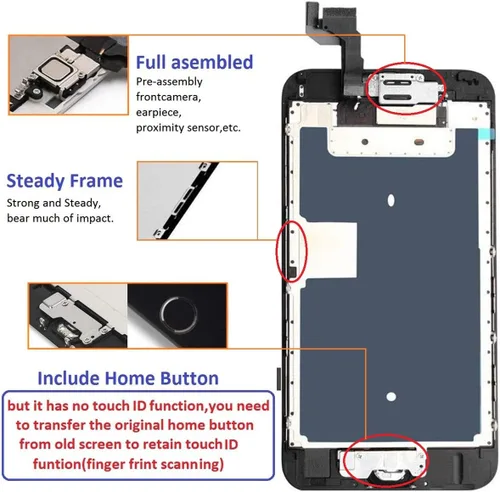 Full asembled
Pre-assembly frontcamera, earpiece, proximity sensor,etc.

Steady Frame
Strong and Steady, bear much of impact.

Include Home Button

but it has no touch ID function,you need to transfer the original home button from old screen to retain touch ID funtion(finger frint scanning)