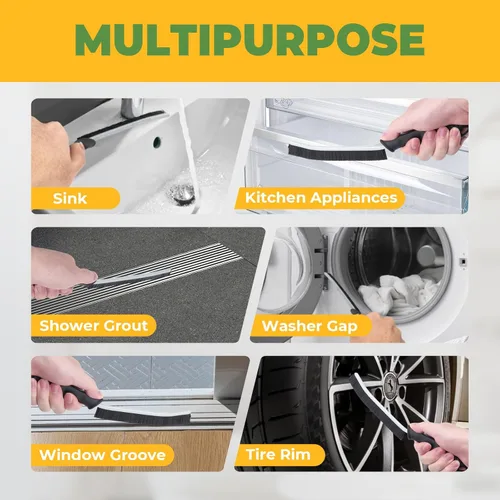 MULTIPURPOSE

Sink

Kitchen Appliances

Shower Grout

Washer Gap

Window Groove

Tire Rim