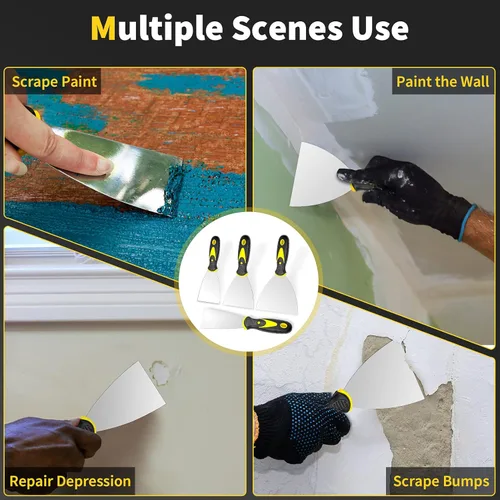 Multiple Scenes Use

Scrape Paint

Paint the Wall

Repair Depression

Scrape Bumps