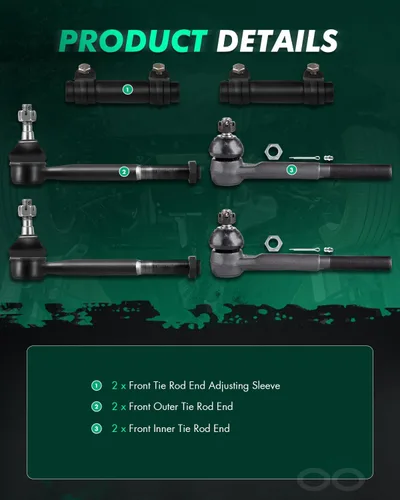 PRODUCT DETAILS

1

2

3

1 2 x Front Tie Rod End Adjusting Sleeve

2 2 x Front Outer Tie Rod End

3 2 x Front Inner Tie Rod End