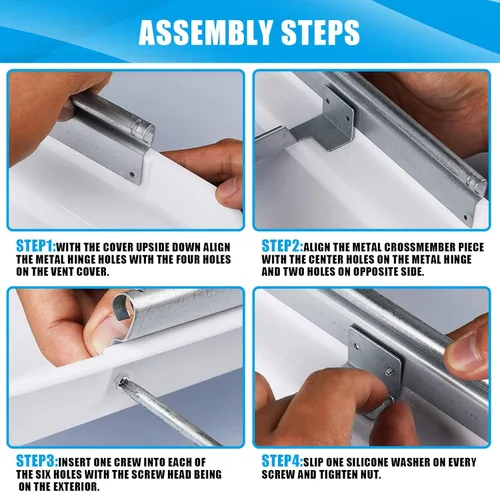 ASSEMBLY STEPS

STEP1:WITH THE COVER UPSIDE DOWN ALIGN THE METAL HINGE HOLES WITH THE FOUR HOLES ON THE VENT COVER.

STEP2:ALIGN THE METAL CROSSMEMBER PIECE WITH THE CENTER HOLES ON THE METAL HINGE AND TWO HOLES ON OPPOSITE SIDE.

STEP3:INSERT ONE CREW INTO EACH OF THE SIX HOLES WITH THE SCREW HEAD BEING ON THE EXTERIOR.

STEP4:SLIP ONE SILICONE WASHER ON EVERY SCREW AND TIGHTEN NUT.