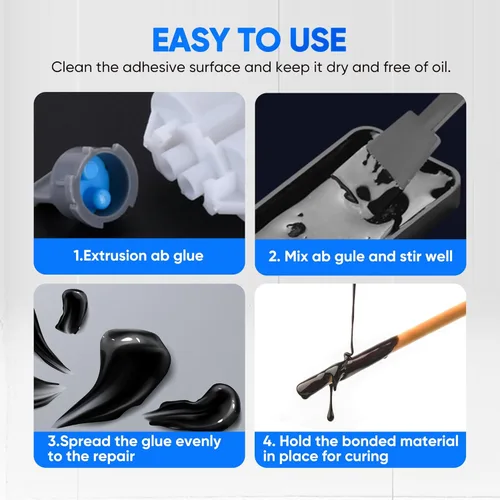 EASY TO USE

Clean the adhesive surface and keep it dry and free of oil.

1.Extrusion ab glue

2. Mix ab gule and stir well

3.Spread the glue evenly to the repair

4. Hold the bonded material in place for curing