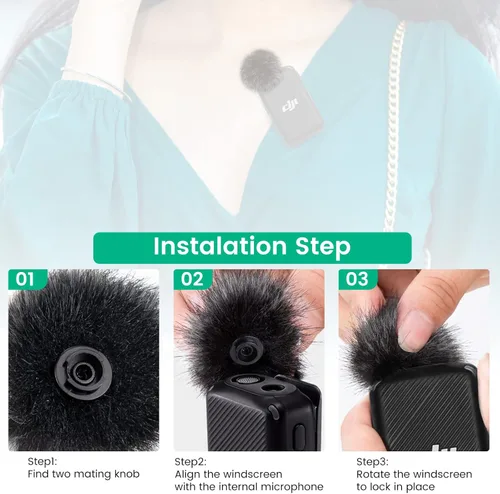 dji

Instalation Step

01

02

03

Step1:
Find two mating knob

Step2:
Align the windscreen with the internal microphone

Step3:
Rotate the windscreen to lock in place