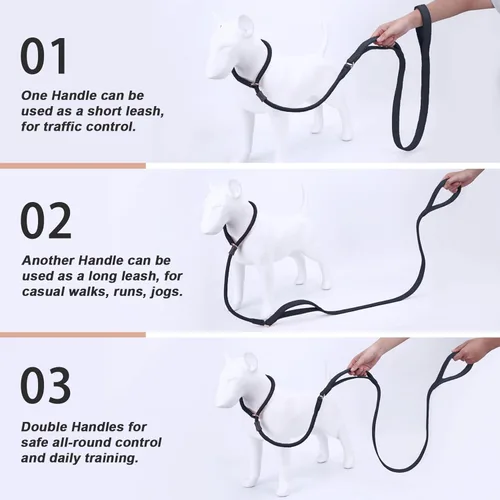 01

One Handle can be used as a short leash, for traffic control.

02

Another Handle can be used as a long leash, for casual walks, runs, jogs.

03

Double Handles for safe all-round control and daily training.