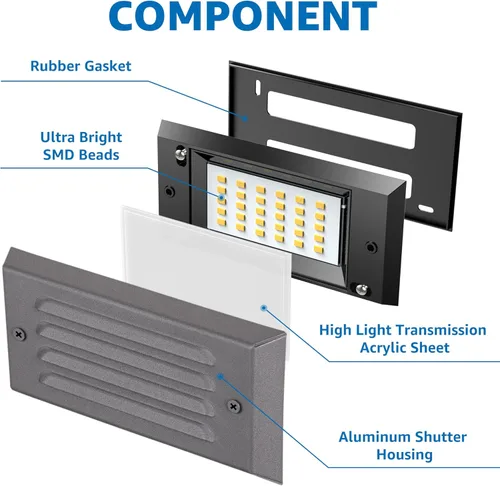 COMPONENT

Rubber Gasket

Ultra Bright SMD Beads

High Light Transmission Acrylic Sheet

Aluminum Shutter Housing