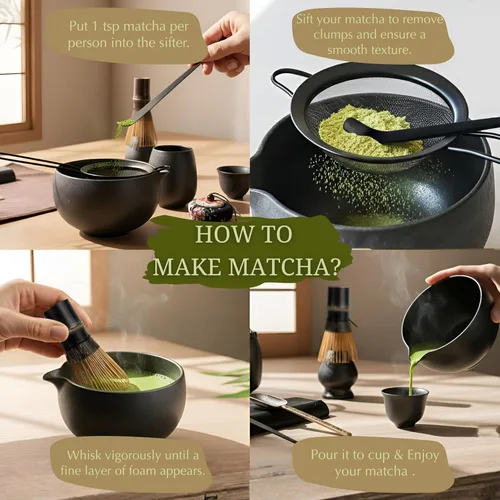 Put 1 tsp matcha per person into the sifter.

Sift your matcha to remove clumps and ensure a smooth texture.

HOW TO MAKE MATCHA?

Whisk vigorously until a fine layer of foam appears.

Pour it to cup & Enjoy your matcha .