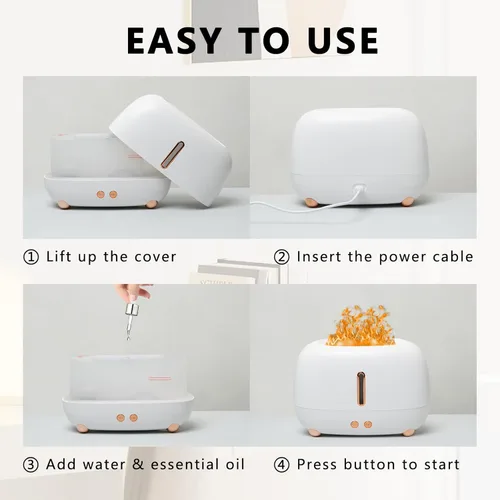 EASY TO USE

① Lift up the cover

② Insert the power cable

③ Add water & essential oil

④ Press button to start