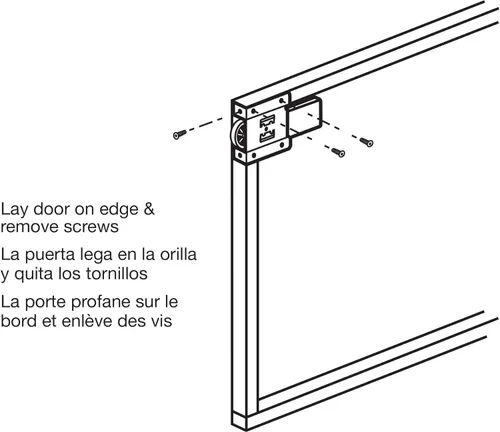 Lay door on edge & remove screws

La puerta lega en la orilla y quita los tornillos

La porte profane sur le bord et enlève des vis