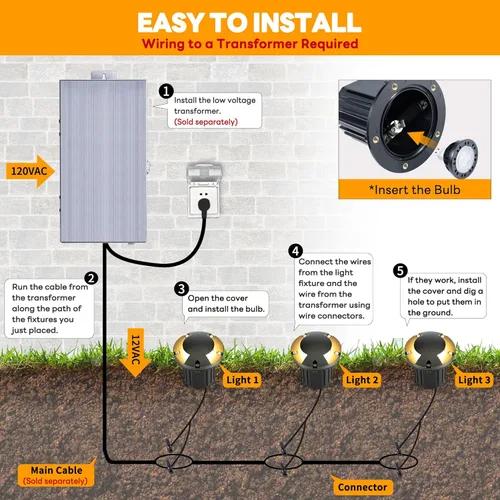 EASY TO INSTALL
Wiring to a Transformer Required

1
Install the low voltage transformer.
(Sold separately)

*Insert the Bulb

120VAC

2
Run the cable from the transformer along the path of the fixtures you just placed.

3
Open the cover and install the bulb.

4
Connect the wires from the light fixture and the wire from the transformer using wire connectors.

5
If they work, install the cover and dig a hole to put them in the ground.

12VAC

Light 1

Light 2

Light 3

Main Cable
(Sold separately)

Connector