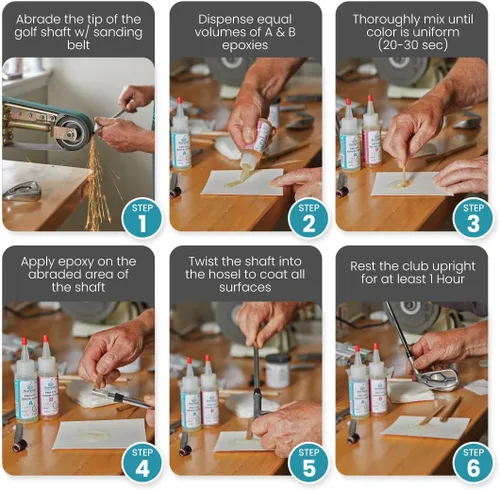 Abrade the tip of the golf shaft w/ sanding belt

STEP 1

Dispense equal volumes of A & B epoxies

STEP 2

Thoroughly mix until color is uniform (20-30 sec)

STEP 3

Apply epoxy on the abraded area of the shaft

STEP 4

Twist the shaft into the hosel to coat all surfaces

STEP 5

Rest the club upright for at least 1 Hour

STEP 6