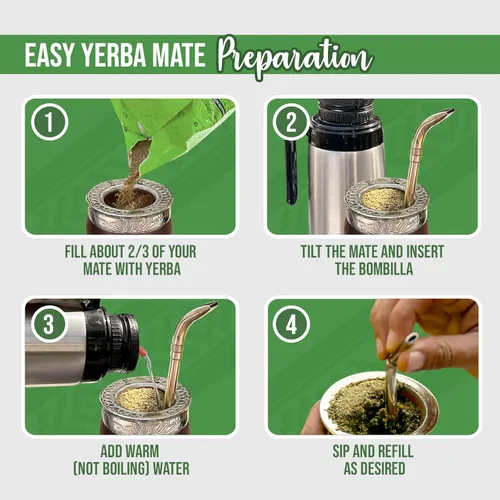 EASY YERBA MATE Preparation

1

FILL ABOUT 2/3 OF YOUR MATE WITH YERBA

2

TILT THE MATE AND INSERT THE BOMBILLA

3

ADD WARM (NOT BOILING) WATER

4

SIP AND REFILL AS DESIRED