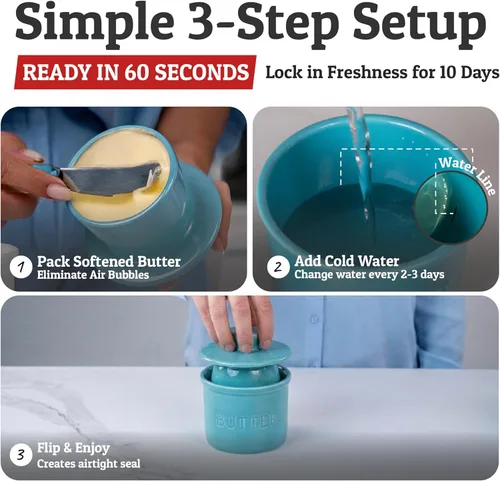 Simple 3-Step Setup

READY IN 60 SECONDS Lock in Freshness for 10 Days

1 Pack Softened Butter
Eliminate Air Bubbles

Water Line

2 Add Cold Water
Change water every 2-3 days

BUTTER

3 Flip & Enjoy
Creates airtight seal