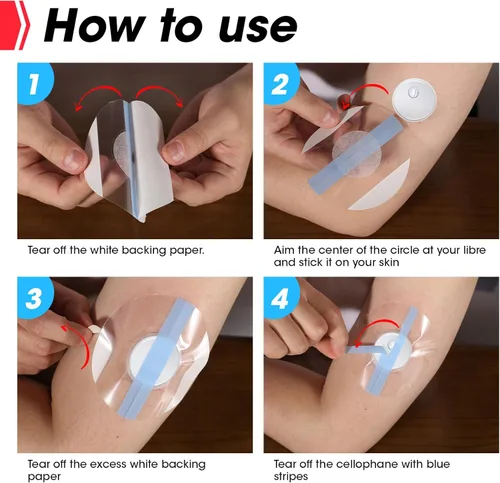 How to use

1

Tear off the white backing paper.

2

Aim the center of the circle at your libre and stick it on your skin

3

Tear off the excess white backing paper

4

Tear off the cellophane with blue stripes