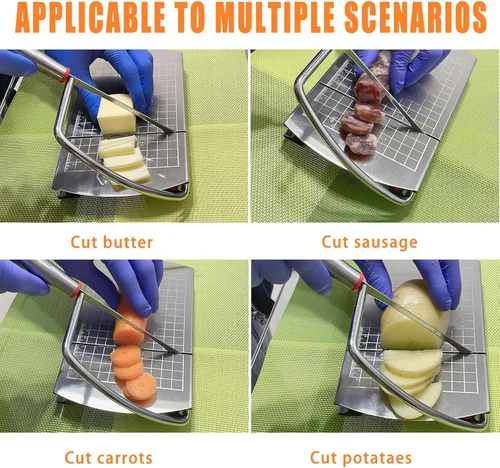 APPLICABLE TO MULTIPLE SCENARIOS

Cut butter

Cut sausage

Cut carrots

Cut potataes