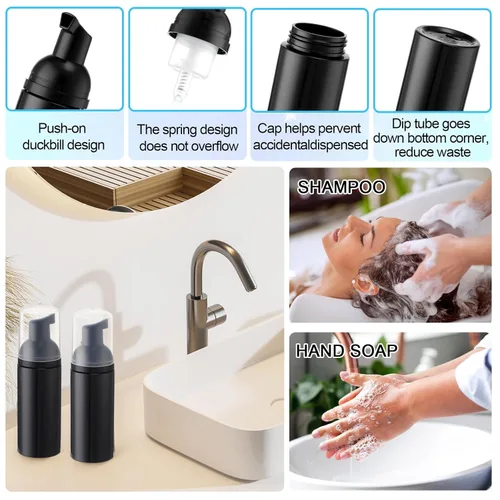 Push-on duckbill design

The spring design does not overflow

Cap helps pervent accidentaldispensed

Dip tube goes down bottom corner, reduce waste

SHAMPOO

HAND SOAP