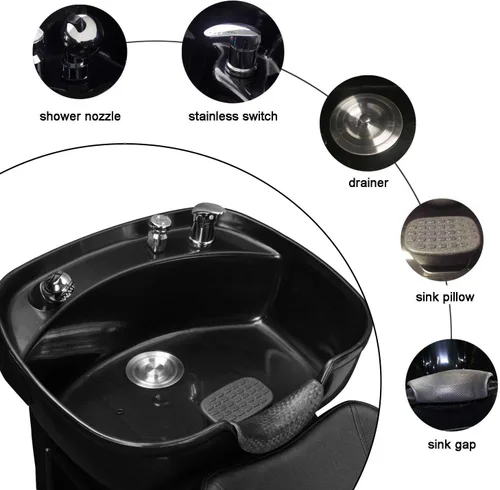 shower nozzle

stainless switch

drainer

sink pillow

sink gap