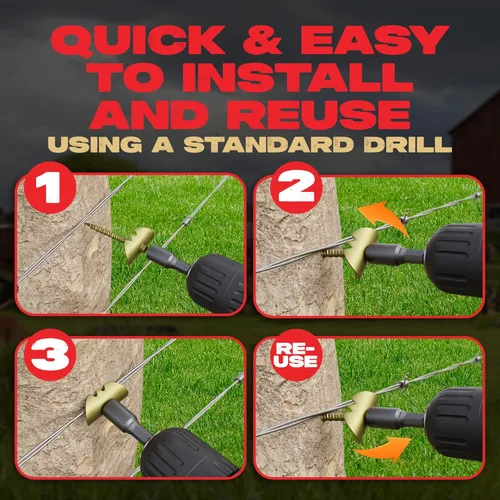 QUICK & EASY TO INSTALL AND REUSE

USING A STANDARD DRILL

1

2

3

RE-USE