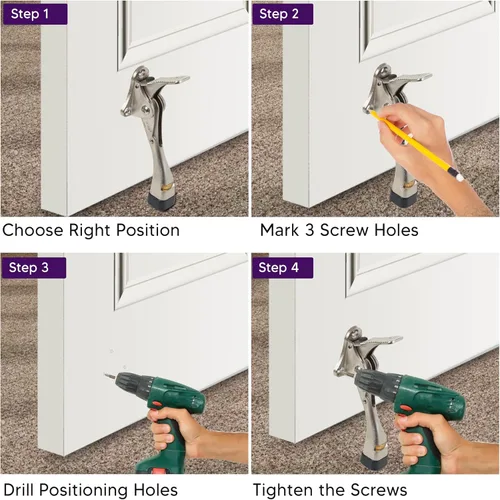 Step 1

Choose Right Position

Step 2

Mark 3 Screw Holes

Step 3

Drill Positioning Holes

Step 4

Tighten the Screws